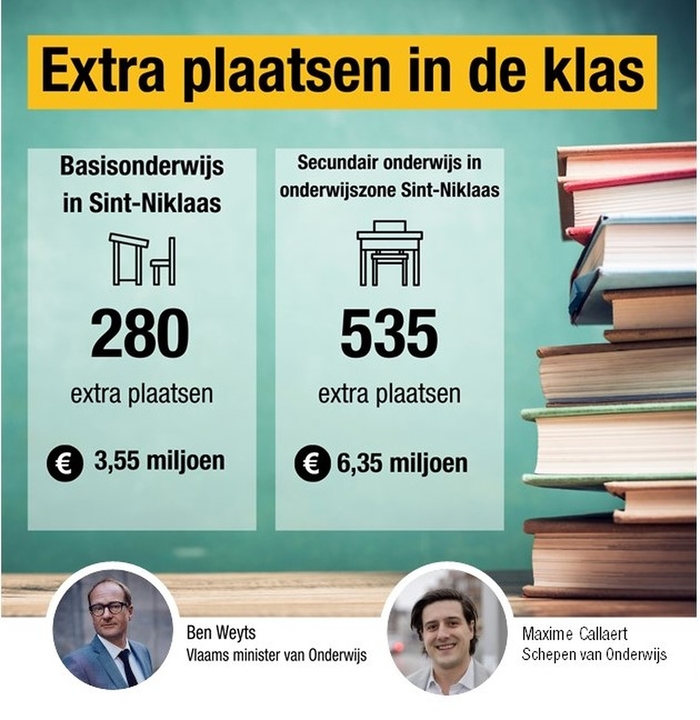 Extra plaatsen in de klas

Basisonderwijs in Sint-Niklaas

280

extra plaatsen

€ 3,55 miljoen

Secundair onderwijs in onderwijszone Sint-Niklaas

535

extra plaatsen

€ 6,35 miljoen

Ben Weyts
Vlaams minister van Onderwijs

Maxime Callaert
Schepen van Onderwijs