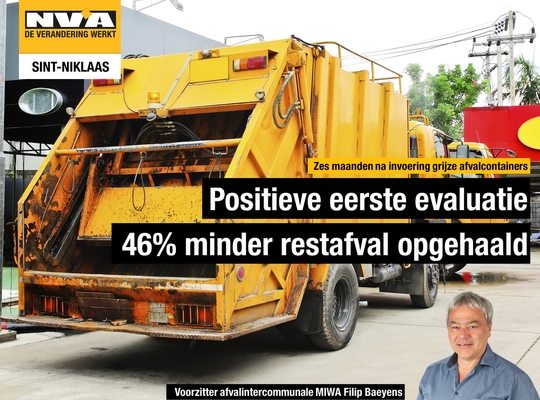 N-VA
DE VERANDERING WERKT
SINT-NIKLAAS

Zes maanden na invoering grijze afvalcontainers

Positieve eerste evaluatie
46% minder restafval opgehaald

Voorzitter afvalintercommunale MIWA Filip Baeyens